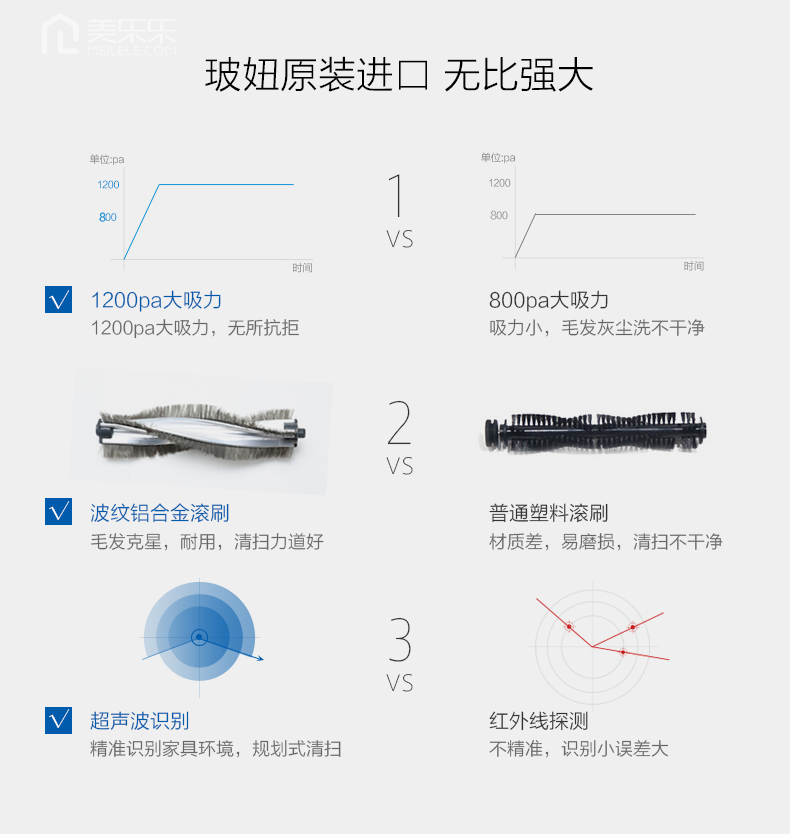 美乐乐
MEILELE.COM

玻妞原装进口 无比强大

单位:pa
1200
800
时间

1
VS

单位:pa
1200
800
时间

√ 1200pa大吸力
1200pa大吸力，无所抗拒

800pa大吸力
吸力小，毛发灰尘洗不干净

2
VS

√ 波纹铝合金滚刷
毛发克星，耐用，清扫力道好

普通塑料滚刷
材质差，易磨损，清扫不干净

3
VS

√ 超声波识别
精准识别家具环境，规划式清扫

红外线探测
不精准，识别小误差大