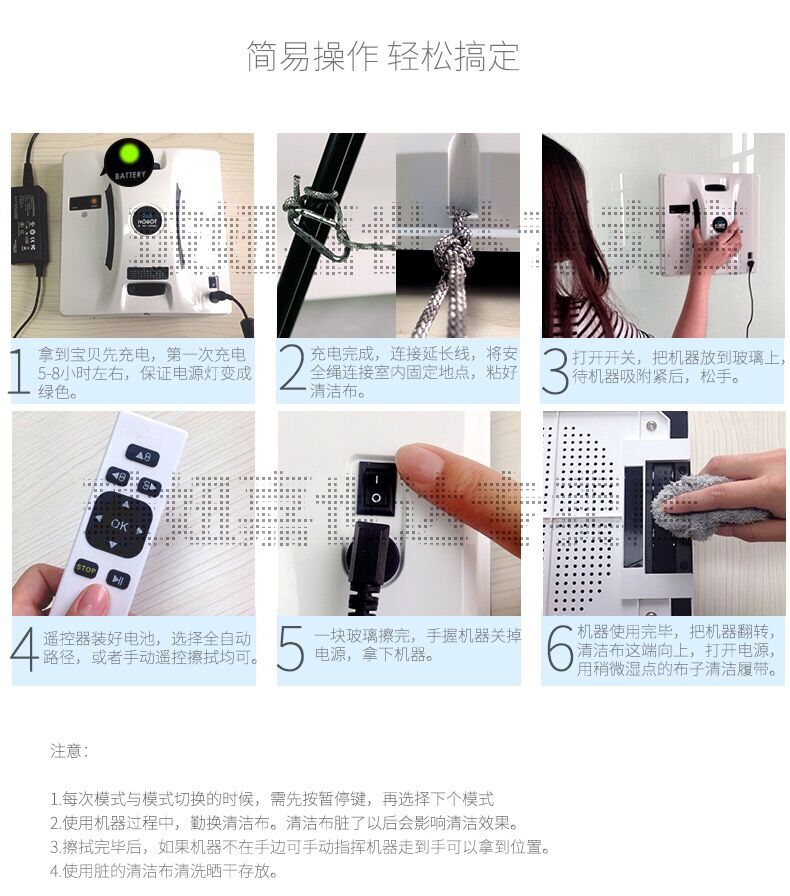 简易操作 轻松搞定

BATTERY

HOBOT

1 拿到宝贝先充电，第一次充电5-8小时左右，保证电源灯变成绿色。

2 充电完成，连接延长线，将安全绳连接室内固定地点，粘好清洁布。

3 打开开关，把机器放到玻璃上，待机器吸附紧后，松手。

OK

STOP

4 遥控器装好电池，选择全自动路径，或者手动遥控擦拭均可。

5 一块玻璃擦完，手握机器关掉电源，拿下机器。

6 机器使用完毕，把机器翻转，清洁布这端向上，打开电源，用稍微湿点的布子清洁履带。

注意：

1.每次模式与模式切换的时候，需先按暂停键，再选择下个模式
2.使用机器过程中，勤换清洁布。清洁布脏了以后会影响清洁效果。
3.擦拭完毕后，如果机器不在手边可手动指挥机器走到手可以拿到位置。
4.使用脏的清洁布清洗晒干存放。